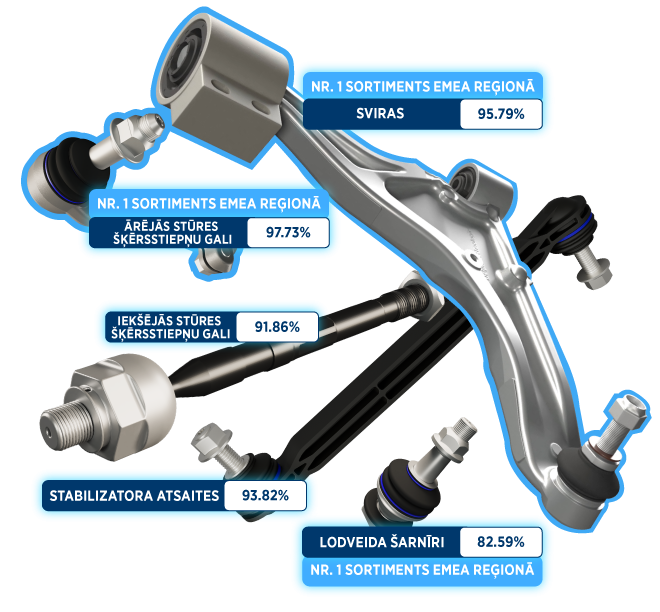 NR. 1 SORTIMENTS EMEA REĢIONĀ

SVIRAS 95.79%

NR. 1 SORTIMENTS EMEA REĢIONĀ

ĀRĒJĀS STŪRES ŠĶĒRSSTIEPŅU GALI 97.73%

IEKŠĒJĀS STŪRES ŠĶĒRSSTIEPŅU GALI 91.86%

STABILIZATORA ATSAITES 93.82%

LODVEIDA ŠARNĪRI 82.59%

NR. 1 SORTIMENTS EMEA REĢIONĀ